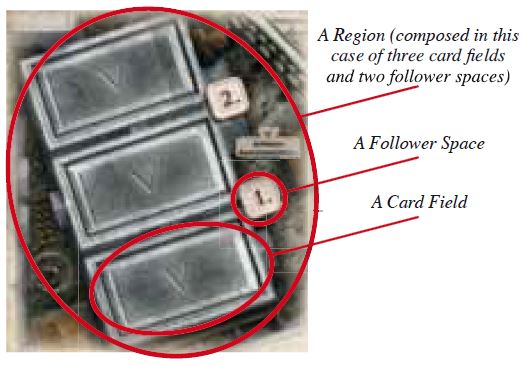 V
2
V
1
V

A Region (composed in this case of three card fields and two follower spaces)

A Follower Space

A Card Field